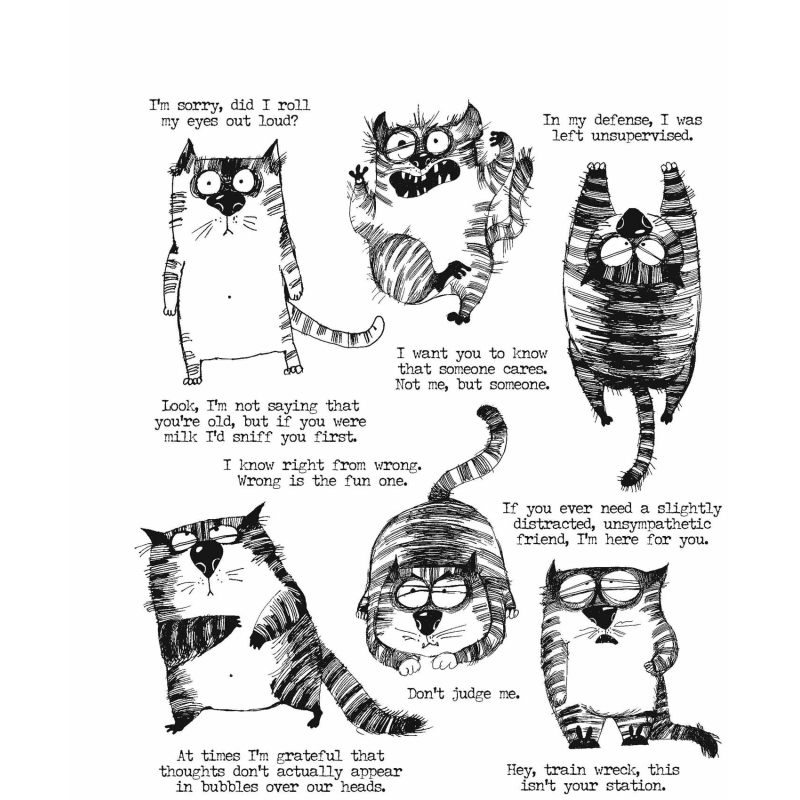 I'm sorry, did I roll my eyes out loud?

In my defense, I was left unsupervised.

I want you to know that someone cares. Not me, but someone.

Look, I'm not saying that you're old, but if you were milk I'd sniff you first.

I know right from wrong. Wrong is the fun one.

If you ever need a slightly distracted, unsympathetic friend, I'm here for you.

Don't judge me.

At times I'm grateful that thoughts don't actually appear in bubbles over our heads.

Hey, train wreck, this isn't your station.