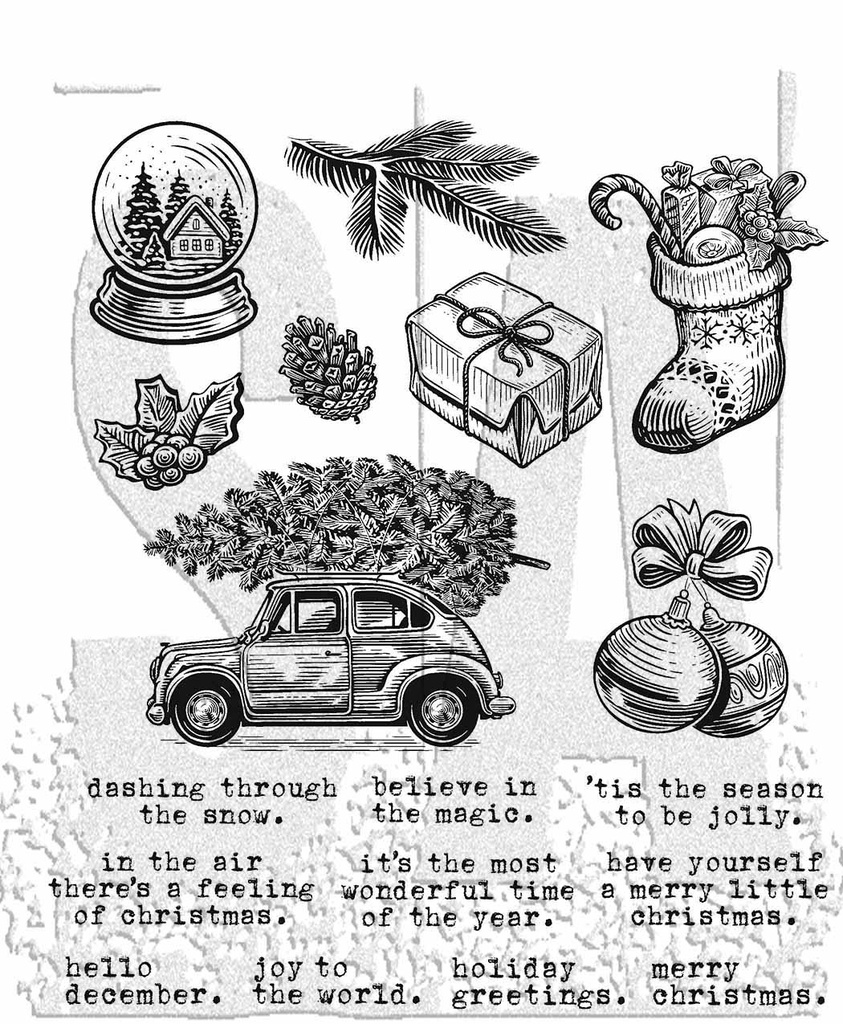 dashing through the snow.

believe in the magic.

'tis the season to be jolly.

in the air there's a feeling of christmas.

it's the most wonderful time of the year.

have yourself a merry little christmas.

hello december.

joy to the world.

holiday greetings.

merry christmas.